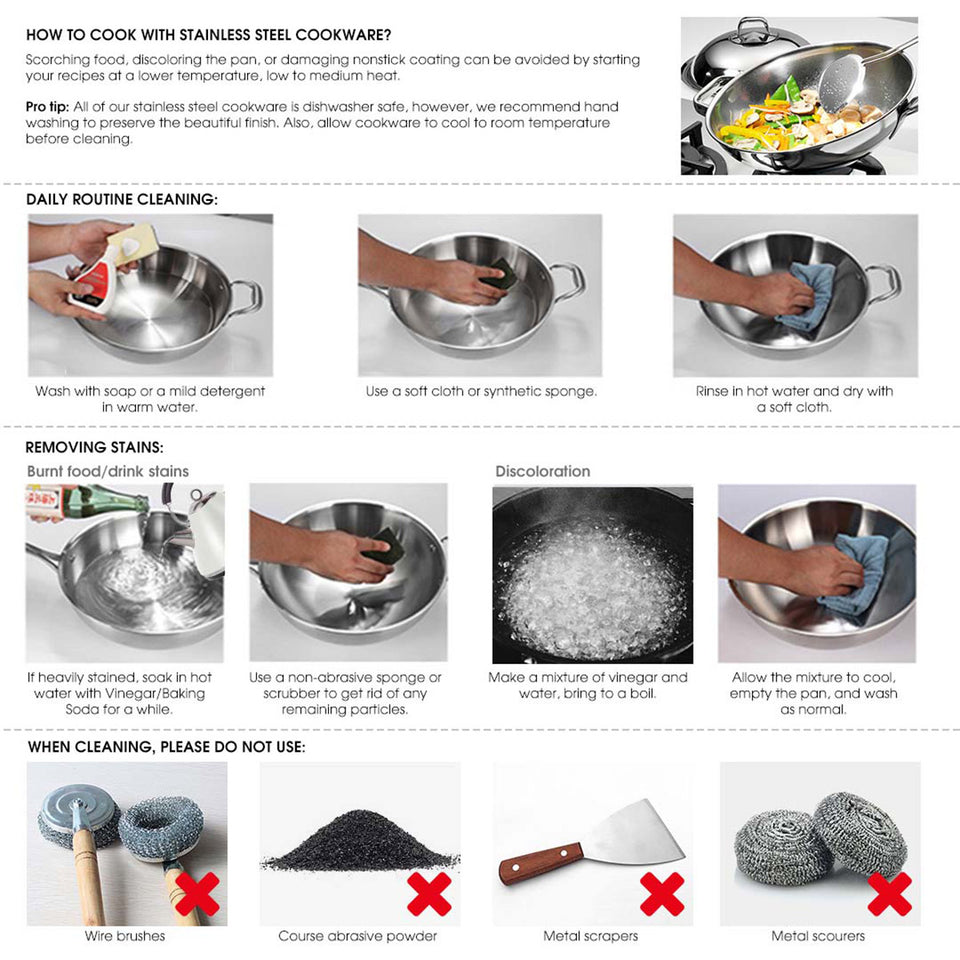 HOW TO COOK WITH STAINLESS STEEL COOKWARE?

Scorching food, discoloring the pan, or damaging nonstick coating can be avoided by starting your recipes at a lower temperature, low to medium heat.

Pro tip: All of our stainless steel cookware is dishwasher safe, however, we recommend hand washing to preserve the beautiful finish. Also, allow cookware to cool to room temperature before cleaning.

DAILY ROUTINE CLEANING:

Wash with soap or a mild detergent in warm water.

Use a soft cloth or synthetic sponge.

Rinse in hot water and dry with a soft cloth.

REMOVING STAINS:

Burnt food/drink stains

If heavily stained, soak in hot water with Vinegar/Baking Soda for a while.

Use a non-abrasive sponge or scrubber to get rid of any remaining particles.

Discoloration

Make a mixture of vinegar and water, bring to a boil.

Allow the mixture to cool, empty the pan, and wash as normal.

WHEN CLEANING, PLEASE DO NOT USE:

Wire brushes

Course abrasive powder

Metal scrapers

Metal scourers