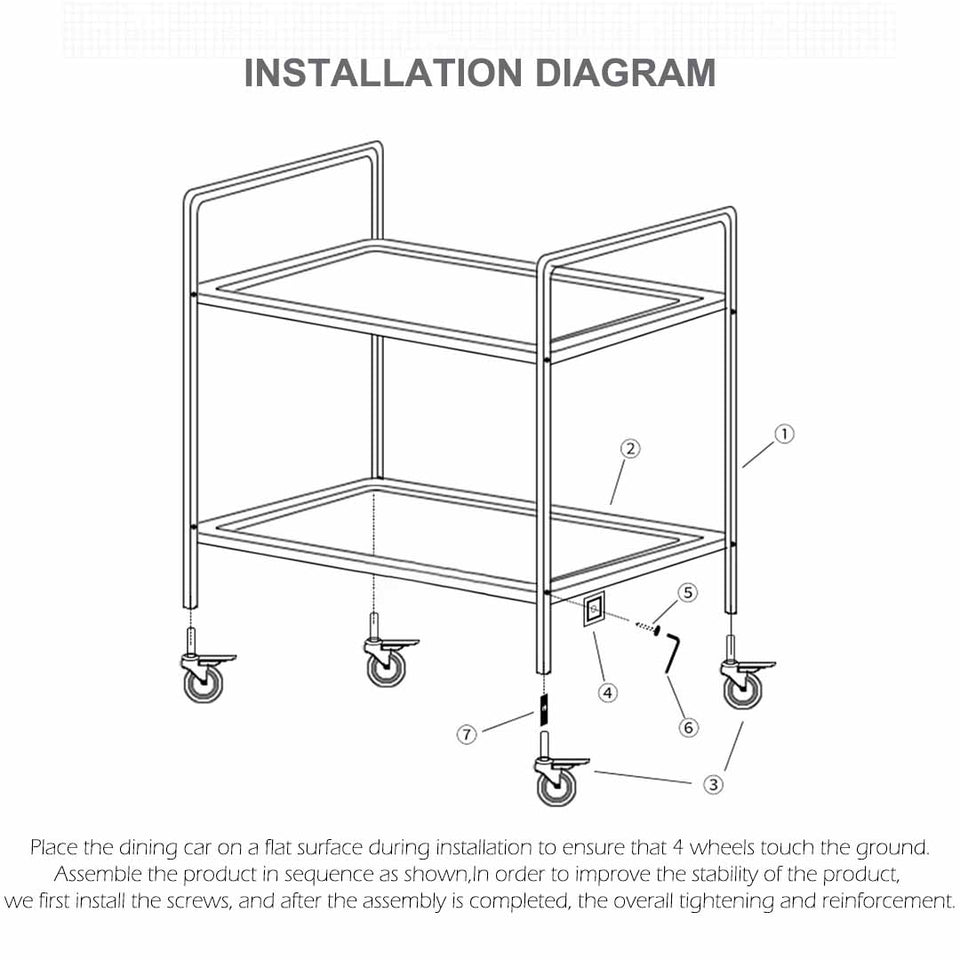 INSTALLATION DIAGRAM

①

②

⑤

④

⑥

⑦

③

Place the dining car on a flat surface during installation to ensure that 4 wheels touch the ground. Assemble the product in sequence as shown,In order to improve the stability of the product, we first install the screws, and after the assembly is completed, the overall tightening and reinforcement.