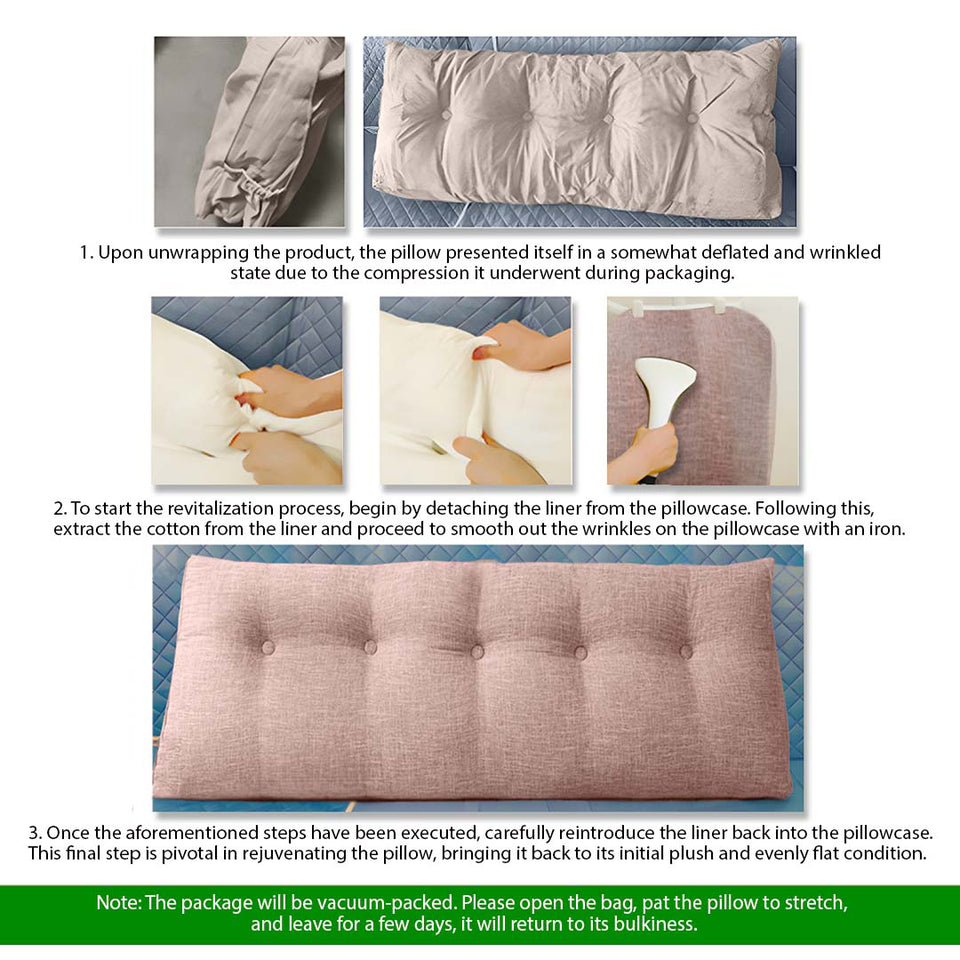 1. Upon unwrapping the product, the pillow presented itself in a somewhat deflated and wrinkled state due to the compression it underwent during packaging.

2. To start the revitalization process, begin by detaching the liner from the pillowcase. Following this, extract the cotton from the liner and proceed to smooth out the wrinkles on the pillowcase with an iron.

3. Once the aforementioned steps have been executed, carefully reintroduce the liner back into the pillowcase. This final step is pivotal in rejuvenating the pillow, bringing it back to its initial plush and evenly flat condition.

Note: The package will be vacuum-packed. Please open the bag, pat the pillow to stretch, and leave for a few days, it will return to its bulkiness.