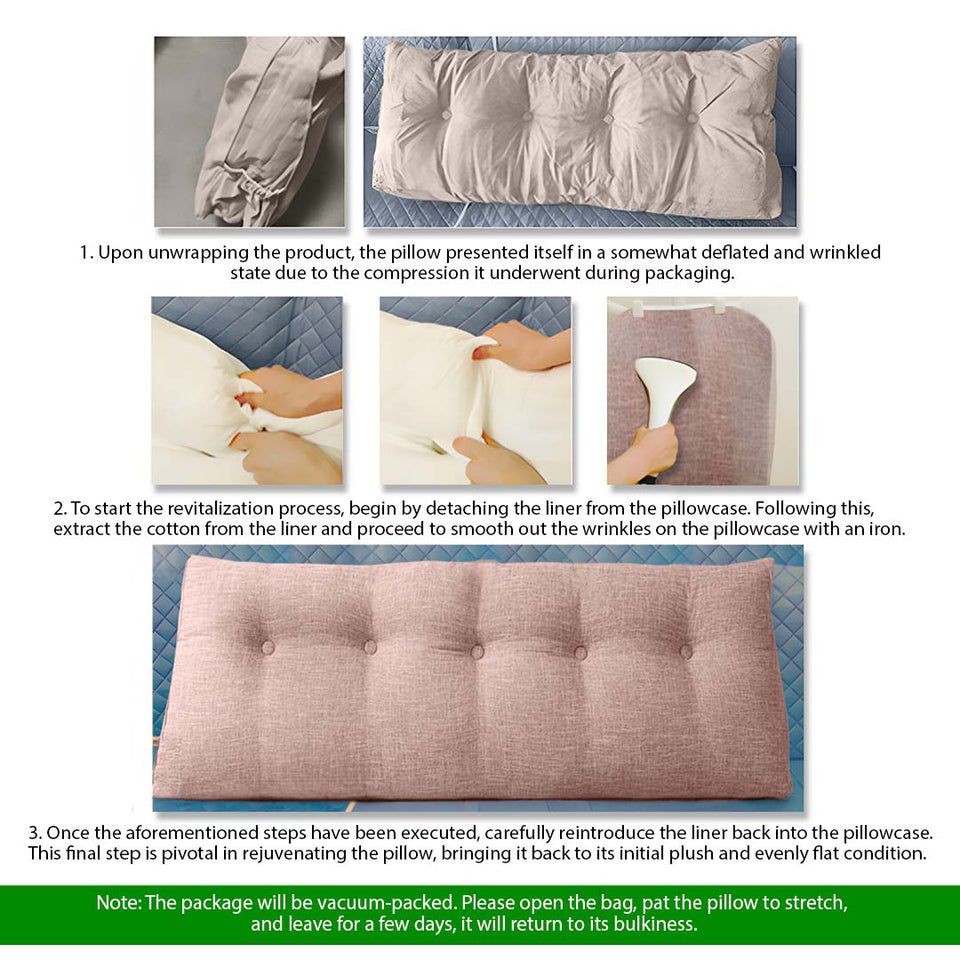 1. Upon unwrapping the product, the pillow presented itself in a somewhat deflated and wrinkled state due to the compression it underwent during packaging.

2. To start the revitalization process, begin by detaching the liner from the pillowcase. Following this, extract the cotton from the liner and proceed to smooth out the wrinkles on the pillowcase with an iron.

3. Once the aforementioned steps have been executed, carefully reintroduce the liner back into the pillowcase. This final step is pivotal in rejuvenating the pillow, bringing it back to its initial plush and evenly flat condition.

Note: The package will be vacuum-packed. Please open the bag, pat the pillow to stretch, and leave for a few days, it will return to its bulkiness.