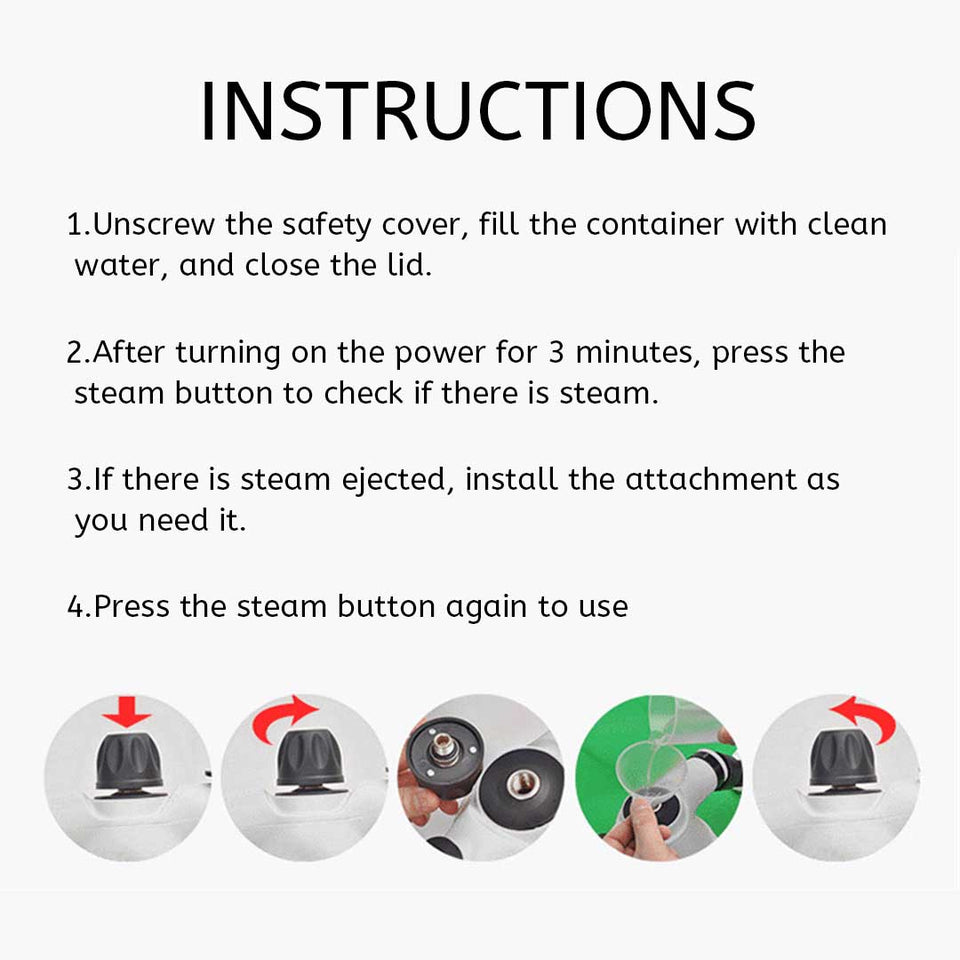 INSTRUCTIONS

1.Unscrew the safety cover, fill the container with clean water, and close the lid.

2.After turning on the power for 3 minutes, press the steam button to check if there is steam.

3.If there is steam ejected, install the attachment as you need it.

4.Press the steam button again to use