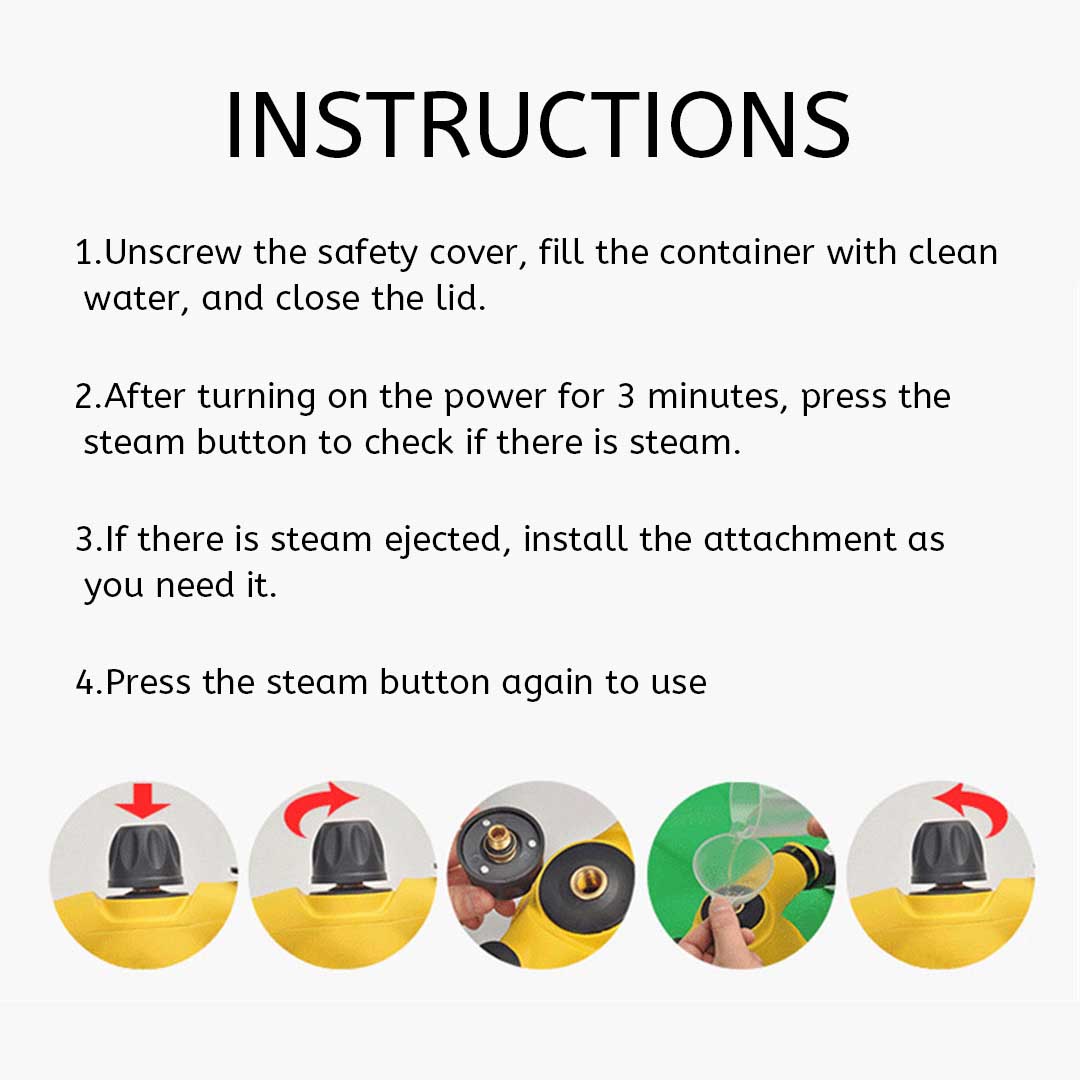 INSTRUCTIONS

1.Unscrew the safety cover, fill the container with clean water, and close the lid.

2.After turning on the power for 3 minutes, press the steam button to check if there is steam.

3.If there is steam ejected, install the attachment as you need it.

4.Press the steam button again to use