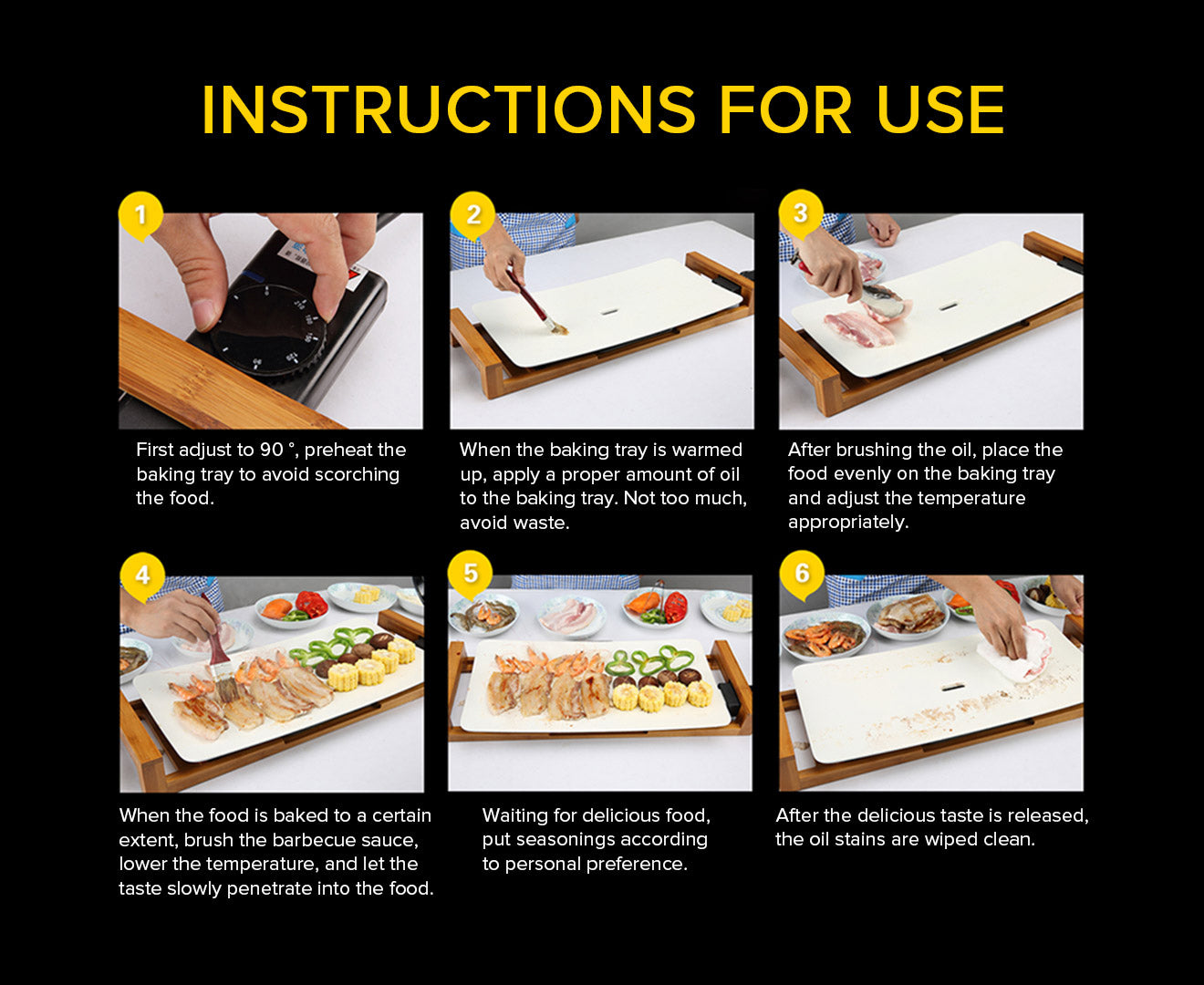 INSTRUCTIONS FOR USE

1

First adjust to 90 °, preheat the baking tray to avoid scorching the food.

2

When the baking tray is warmed up, apply a proper amount of oil to the baking tray. Not too much, avoid waste.

3

After brushing the oil, place the food evenly on the baking tray and adjust the temperature appropriately.

4

When the food is baked to a certain extent, brush the barbecue sauce, lower the temperature, and let the taste slowly penetrate into the food.

5

Waiting for delicious food, put seasonings according to personal preference.

6

After the delicious taste is released, the oil stains are wiped clean.