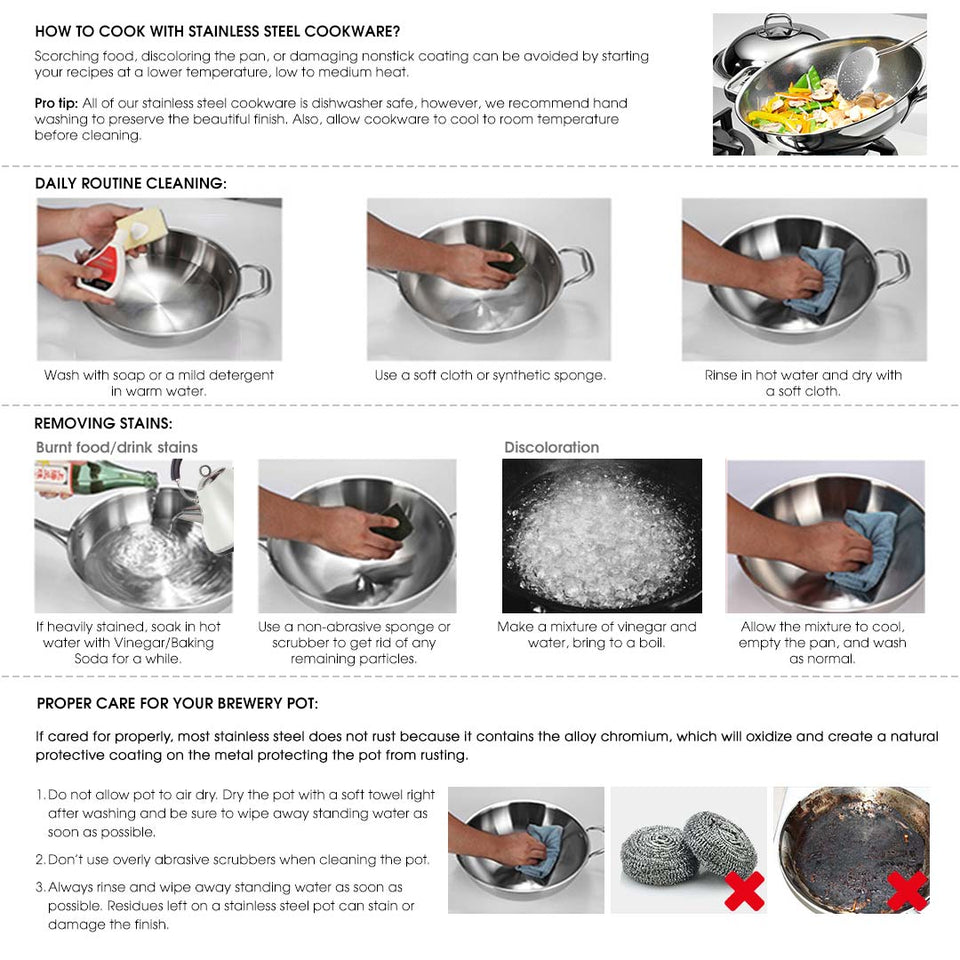 HOW TO COOK WITH STAINLESS STEEL COOKWARE?

Scorching food, discoloring the pan, or damaging nonstick coating can be avoided by starting your recipes at a lower temperature, low to medium heat.

Pro tip: All of our stainless steel cookware is dishwasher safe, however, we recommend hand washing to preserve the beautiful finish. Also, allow cookware to cool to room temperature before cleaning.

DAILY ROUTINE CLEANING:

Wash with soap or a mild detergent in warm water.

Use a soft cloth or synthetic sponge.

Rinse in hot water and dry with a soft cloth.

REMOVING STAINS:

Burnt food/drink stains

If heavily stained, soak in hot water with Vinegar/Baking Soda for a while.

Use a non-abrasive sponge or scrubber to get rid of any remaining particles.

Discoloration

Make a mixture of vinegar and water, bring to a boil.

Allow the mixture to cool, empty the pan, and wash as normal.

PROPER CARE FOR YOUR BREWERY POT:

If cared for properly, most stainless steel does not rust because it contains the alloy chromium, which will oxidize and create a natural protective coating on the metal protecting the pot from rusting.

1. Do not allow pot to air dry. Dry the pot with a soft towel right after washing and be sure to wipe away standing water as soon as possible.

2. Don't use overly abrasive scrubbers when cleaning the pot.

3. Always rinse and wipe away standing water as soon as possible. Residues left on a stainless steel pot can stain or damage the finish.