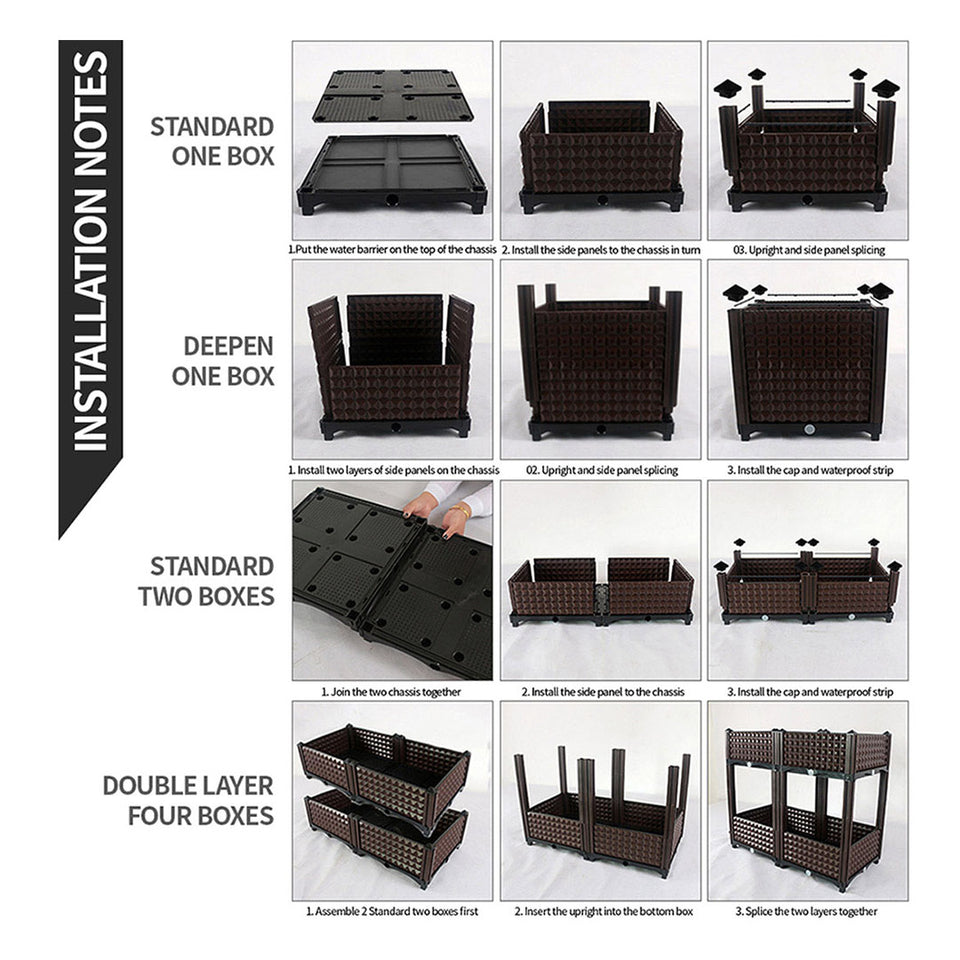 INSTALLATION NOTES

STANDARD ONE BOX

1.Put the water barrier on the top of the chassis

2. Install the side panels to the chassis in turn

03. Upright and side panel splicing

DEEPEN ONE BOX

1. Install two layers of side panels on the chassis

02. Upright and side panel splicing

3. Install the cap and waterproof strip

STANDARD TWO BOXES

1. Join the two chassis together

2. Install the side panel to the chassis

3. Install the cap and waterproof strip

DOUBLE LAYER FOUR BOXES

1. Assemble 2 Standard two boxes first

2. Insert the upright into the bottom box

3. Splice the two layers together